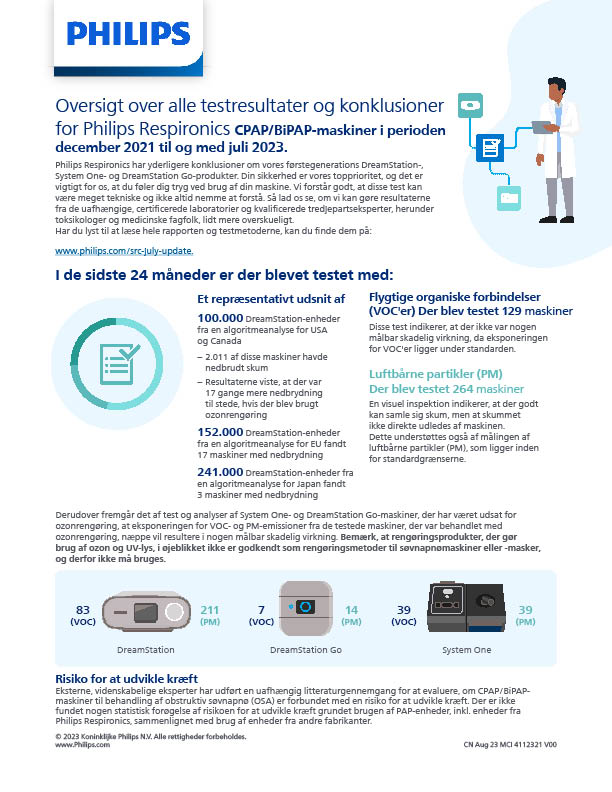 PHILIPS

Oversigt over alle testresultater og konklusioner for Philips Respironics CPAP/BiPAP-maskiner i perioden december 2021 til og med juli 2023.

Philips Respironics har yderligere konklusioner om vores førstegenerations DreamStation-, System One- og DreamStation Go-produkter. Din sikkerhed er vores topprioritet, og det er vigtigt for os, at du føler dig tryg ved brug af din maskine. Vi forstår godt, at disse test kan være meget tekniske og ikke altid nemme at forstå. Så lad os se, om vi kan gøre resultaterne fra de uafhængige, certificerede laboratorier og kvalificerede tredjepartseksperter, herunder toksikologer og medicinske fagfolk, lidt mere overskueligt.
Har du lyst til at læse hele rapporten og testmetoderne, kan du finde dem på:

www.philips.com/src-July-update.

I de sidste 24 måneder er der blevet testet med:

Et repræsentativt udsnit af

100.000 DreamStation-enheder fra en algoritmeanalyse for USA og Canada

– 2.011 af disse maskiner havde nedbrudt skum

– Resultaterne viste, at der var 17 gange mere nedbrydning til stede, hvis der blev brugt ozonrengøring

152.000 DreamStation-enheder fra en algoritmeanalyse for EU fandt 17 maskiner med nedbrydning

241.000 DreamStation-enheder fra en algoritmeanalyse for Japan fandt 3 maskiner med nedbrydning

Flygtige organiske forbindelser (VOC'er) Der blev testet 129 maskiner

Disse test indikerer, at der ikke var nogen målbar skadelig virkning, da eksponeringen for VOC'er ligger under standarden.

Luftbårne partikler (PM) Der blev testet 264 maskiner

En visuel inspektion indikerer, at der godt kan samle sig skum, men at skummet ikke direkte udledes af maskinen.
Dette understøttes også af målingen af luftbårne partikler (PM), som ligger inden for standardgrænserne.

Derudover fremgår det af test og analyser af System One- og DreamStation Go-maskiner, der har været udsat for ozonrengøring, at eksponeringen for VOC- og PM-emissioner fra de testede maskiner, der var behandlet med ozonrengøring, næppe vil resultere i nogen målbar skadelig virkning. Bemærk, at rengøringsprodukter, der gør brug af ozon og UV-lys, i øjeblikket ikke er godkendt som rengøringsmetoder til søvnapnømaskiner eller -masker, og derfor ikke må bruges.

83 (VOC) 211 (PM)
DreamStation

7 (VOC) 14 (PM)
DreamStation Go

39 (VOC) 39 (PM)
System One

Risiko for at udvikle kræft
Eksterne, videnskabelige eksperter har udført en uafhængig litteraturgennemgang for at evaluere, om CPAP/BiPAP-maskiner til behandling af obstruktiv søvnapnø (OSA) er forbundet med en risiko for at udvikle kræft. Der er ikke fundet nogen statistisk forøgelse af risikoen for at udvikle kræft grundet brugen af PAP-enheder, inkl. enheder fra Philips Respironics, sammenlignet med brug af enheder fra andre fabrikanter.

© 2023 Koninklijke Philips N.V. Alle rettigheder forbeholdes.
www.Philips.com

CN Aug 23 MCI 4112321 V00